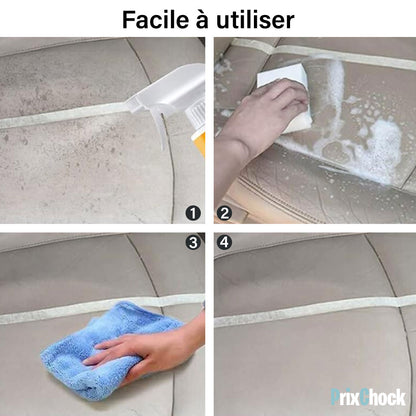 Facile à utiliser

1

2

3

4

PrixChock