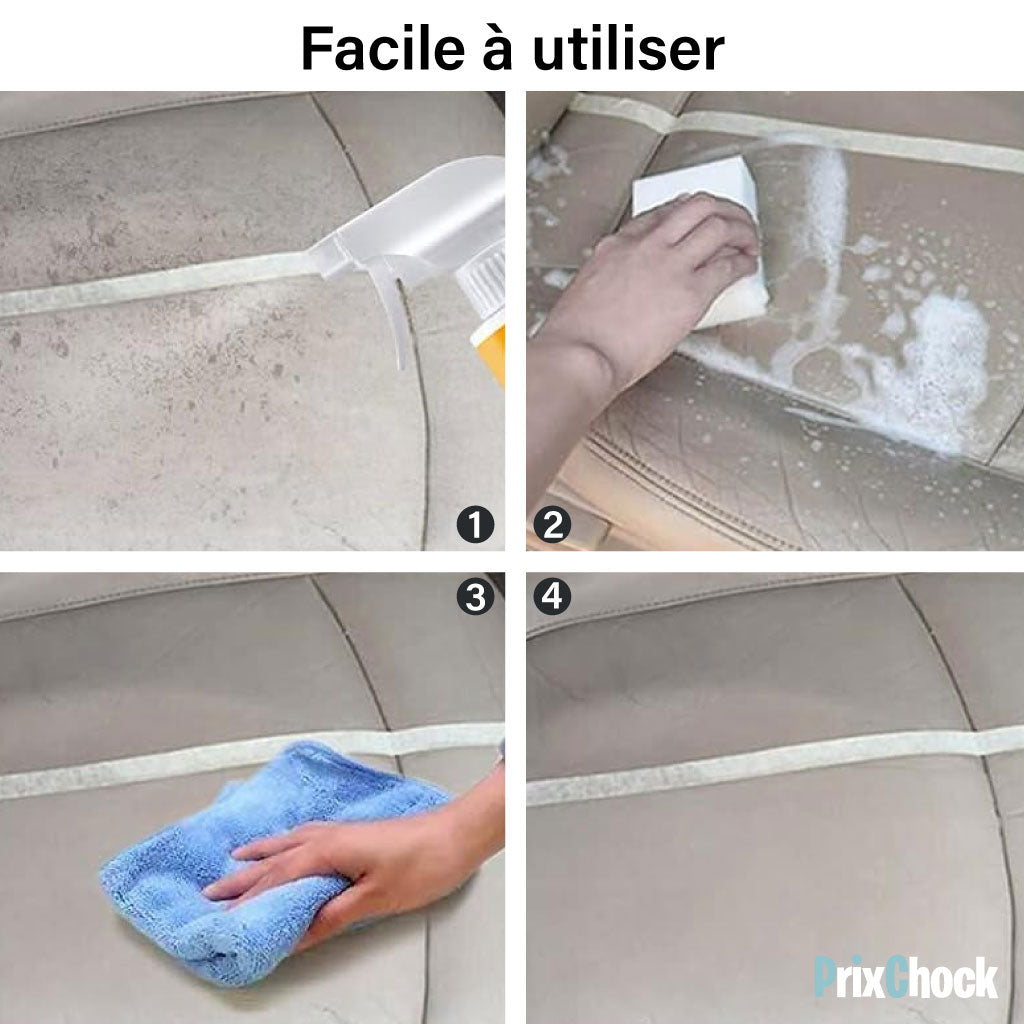 Facile à utiliser

1

2

3

4

PrixChock