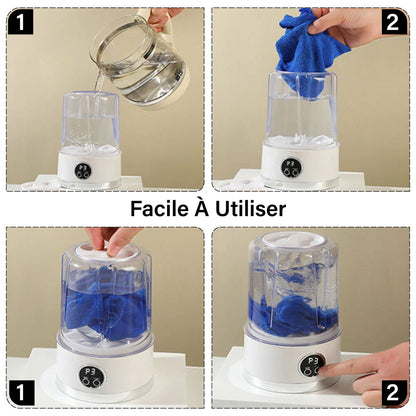 1

2

P3

P3

Facile À Utiliser

P3

P3

1

2