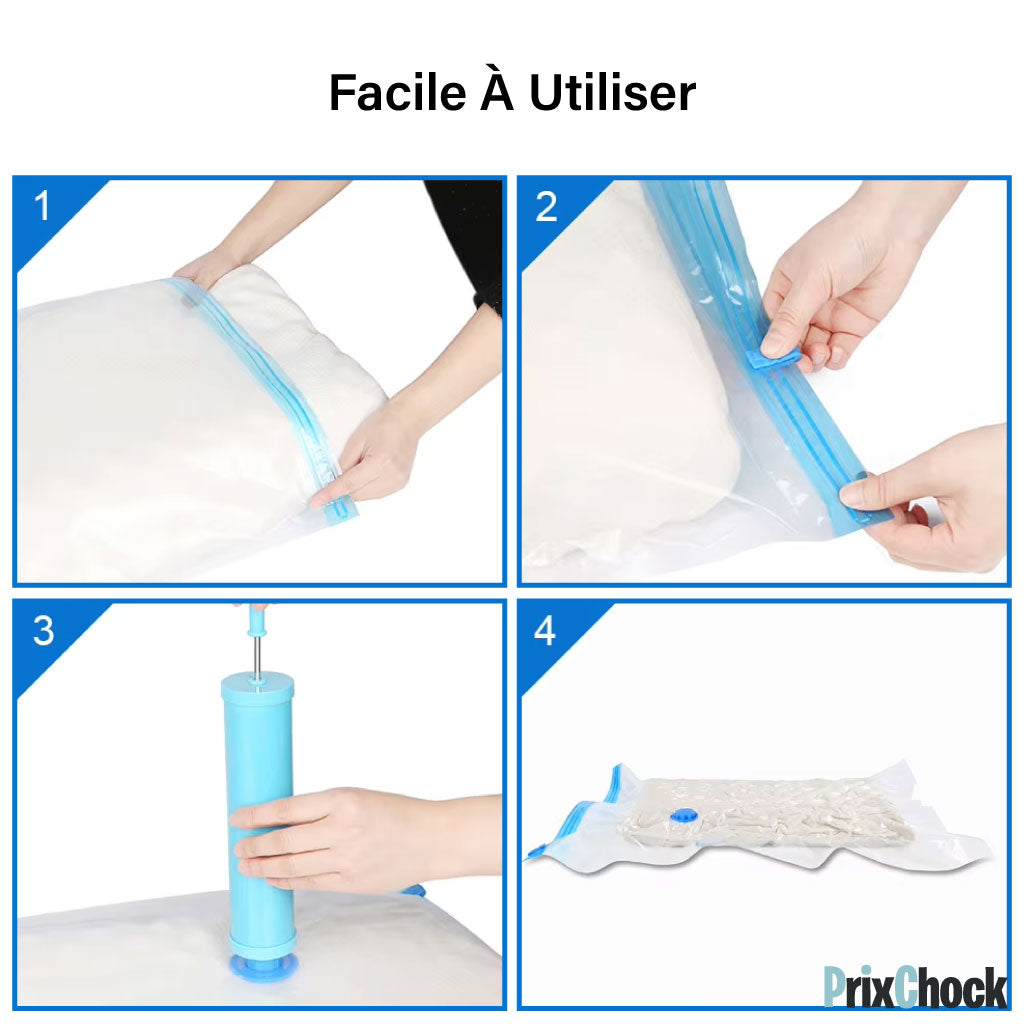 Facile À Utiliser

1

2

3

4

PrixChock