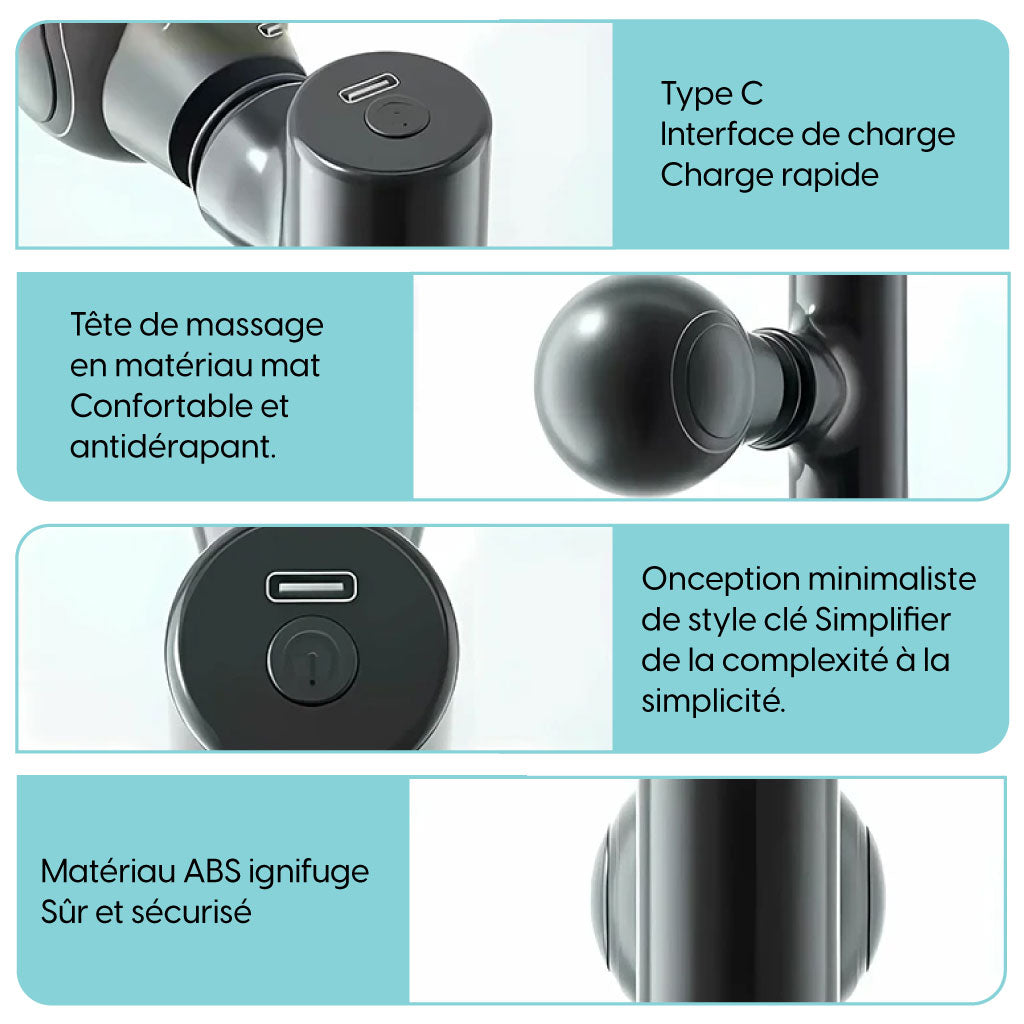 Type C
Interface de charge
Charge rapide

Tête de massage
en matériau mat
Confortable et
antidérapant.

Onception minimaliste
de style clé Simplifier
de la complexité à la
simplicité.

Matériau ABS ignifuge
Sûr et sécurisé