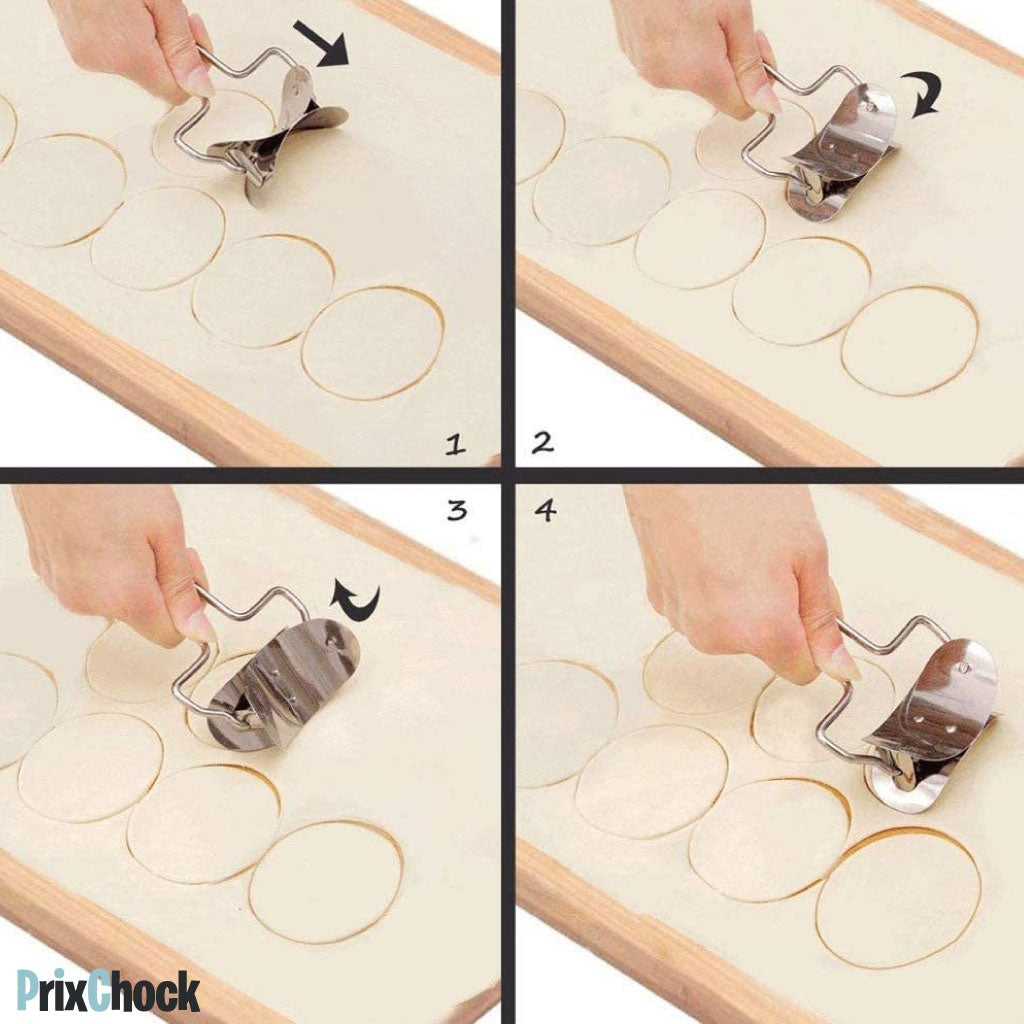 1
2
3
4
PrixChock