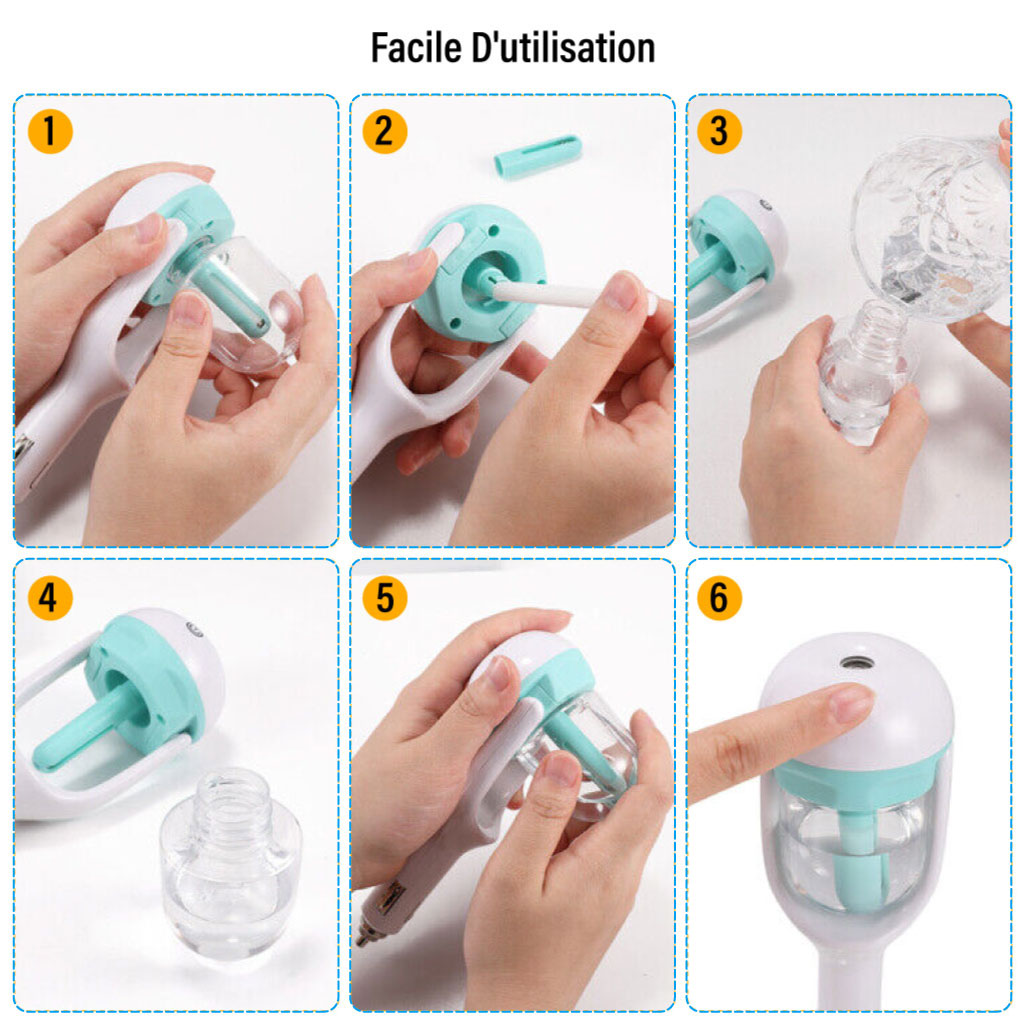 Facile D'utilisation

1

2

3

4

5

6